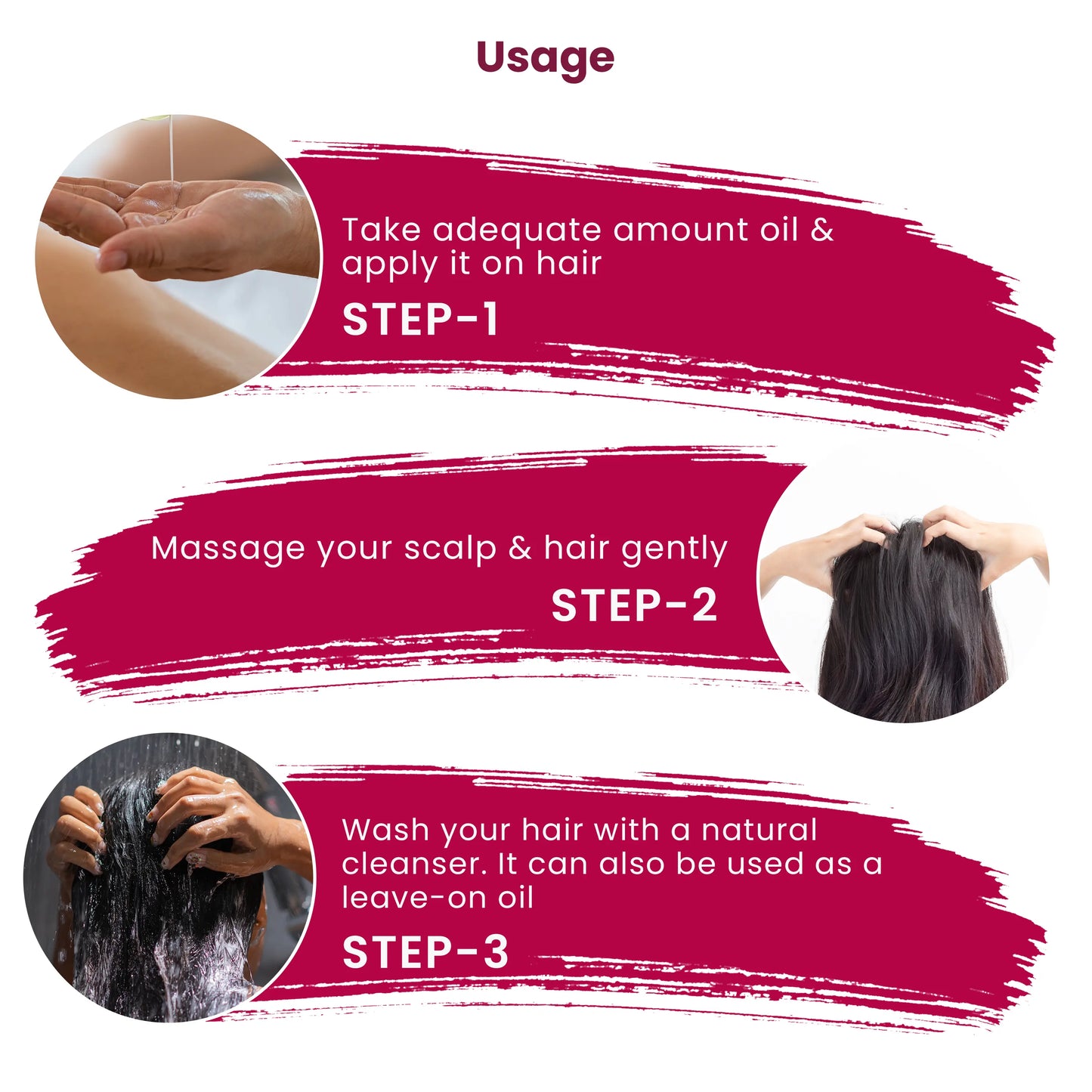 Usage

Take adequate amount oil & apply it on hair

STEP-1

Massage your scalp & hair gently

STEP-2

Wash your hair with a natural cleanser. It can also be used as a leave-on oil

STEP-3