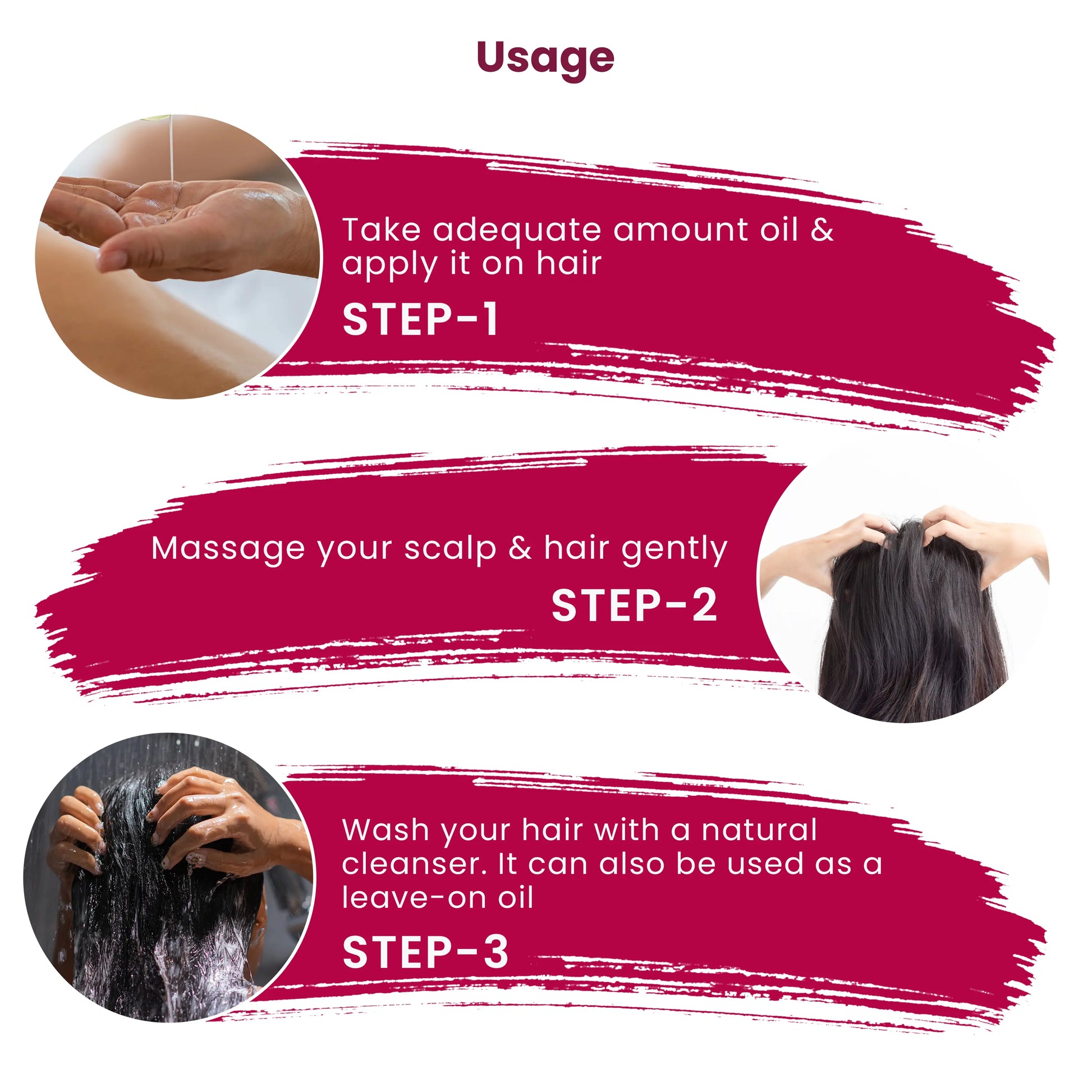 Usage

Take adequate amount oil & apply it on hair

STEP-1

Massage your scalp & hair gently

STEP-2

Wash your hair with a natural cleanser. It can also be used as a leave-on oil

STEP-3