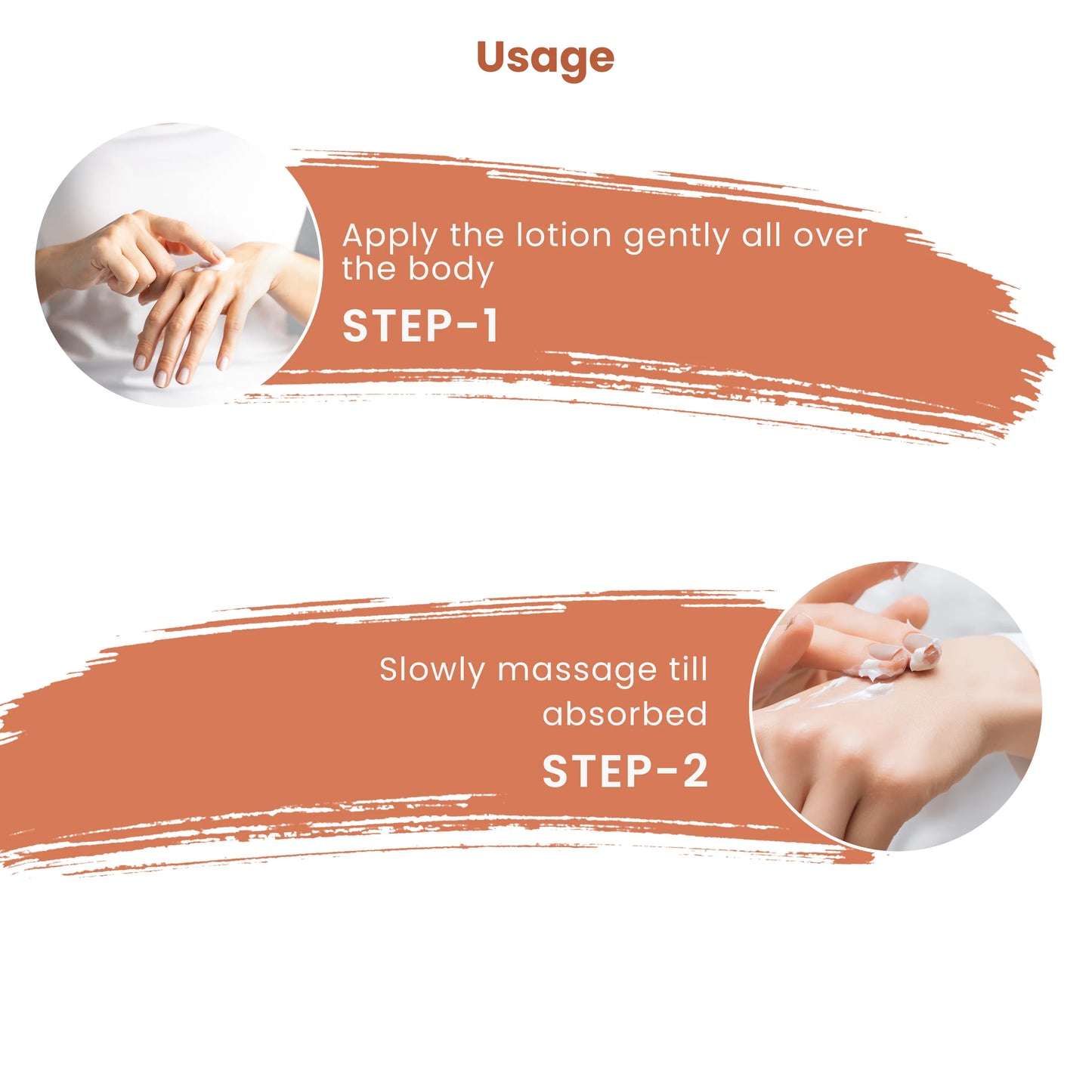 Usage

Apply the lotion gently all over the body

STEP-1

Slowly massage till absorbed

STEP-2