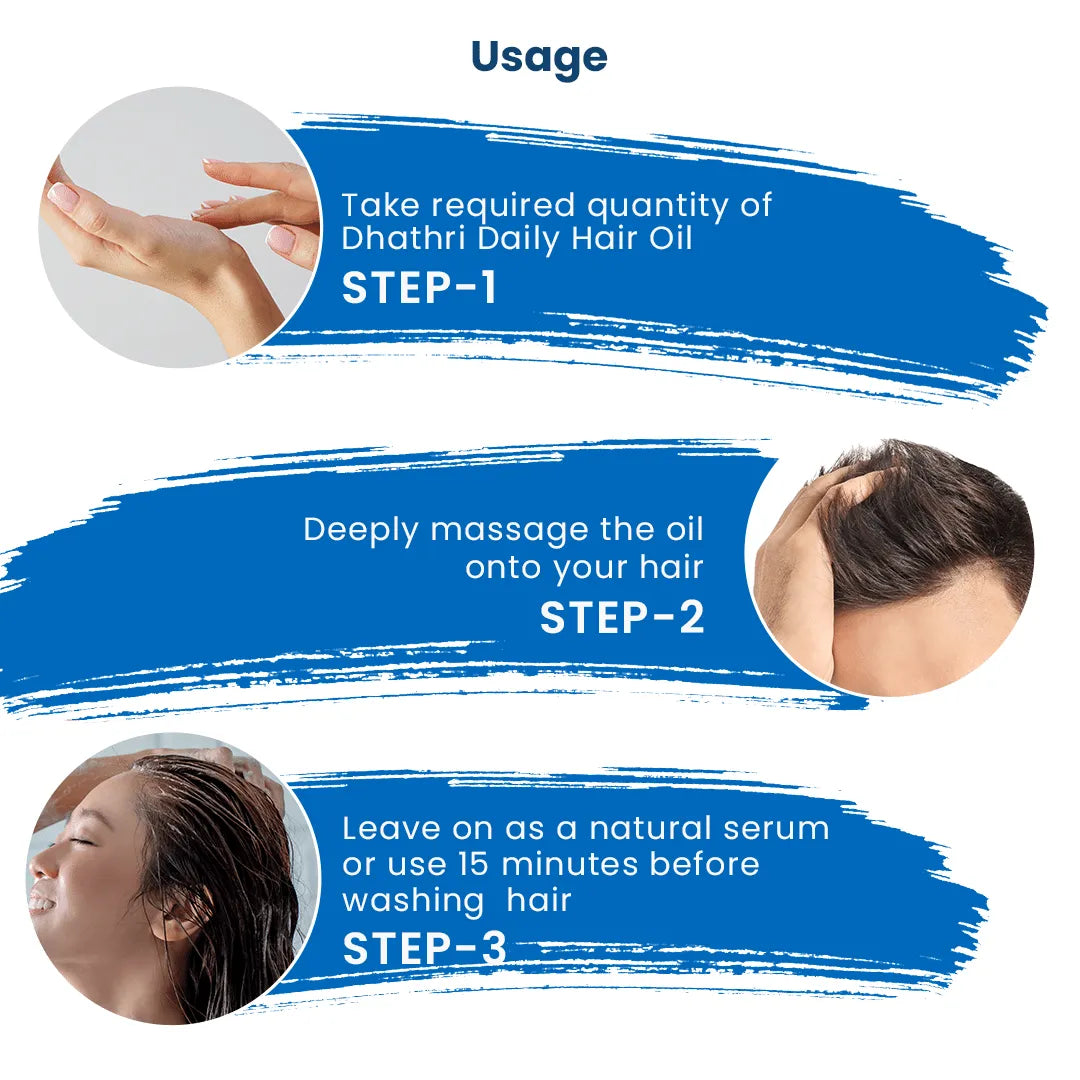 Usage

Take required quantity of Dhathri Daily Hair Oil
STEP-1

Deeply massage the oil onto your hair
STEP-2

Leave on as a natural serum or use 15 minutes before washing hair
STEP-3