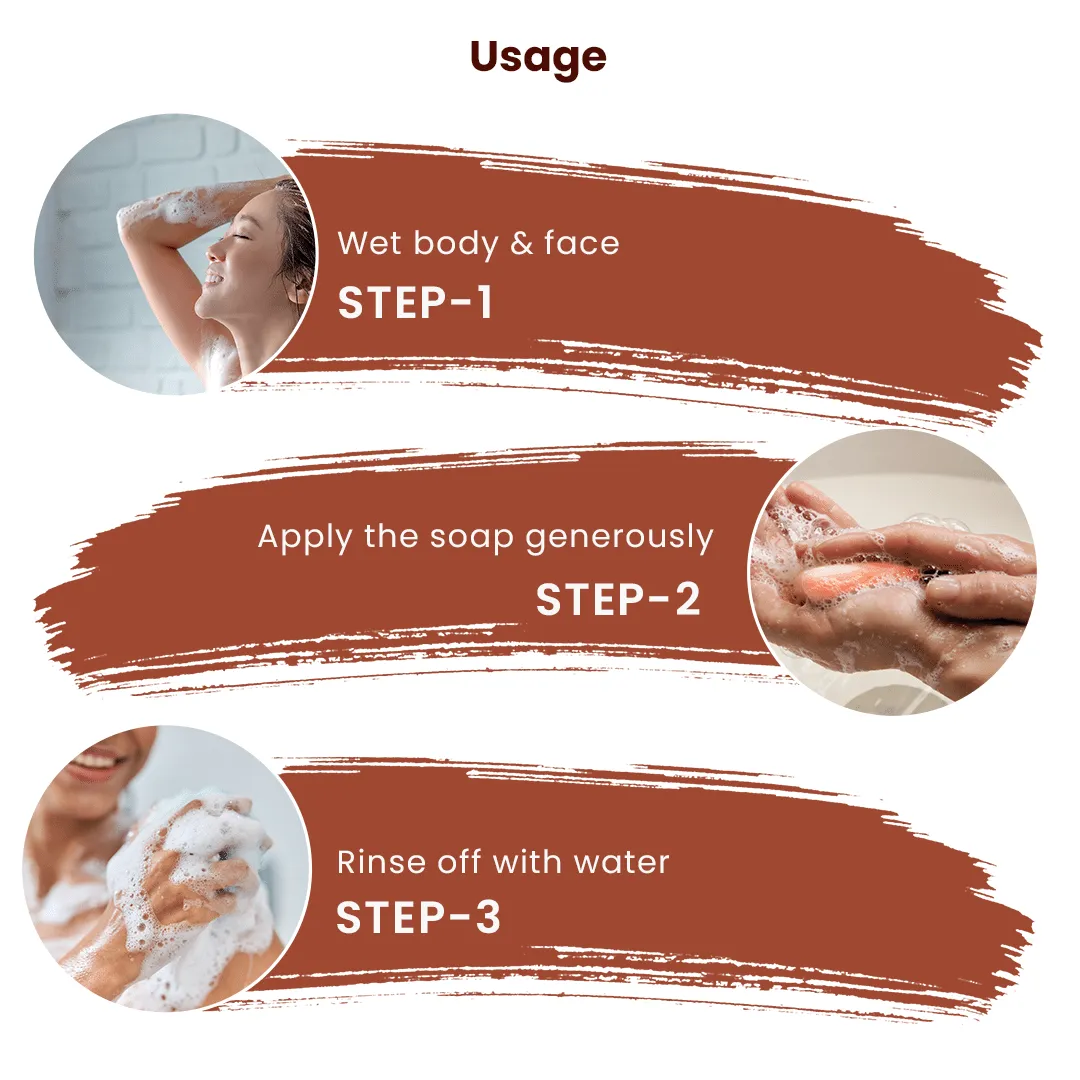 Usage

Wet body & face
STEP-1

Apply the soap generously
STEP-2

Rinse off with water
STEP-3