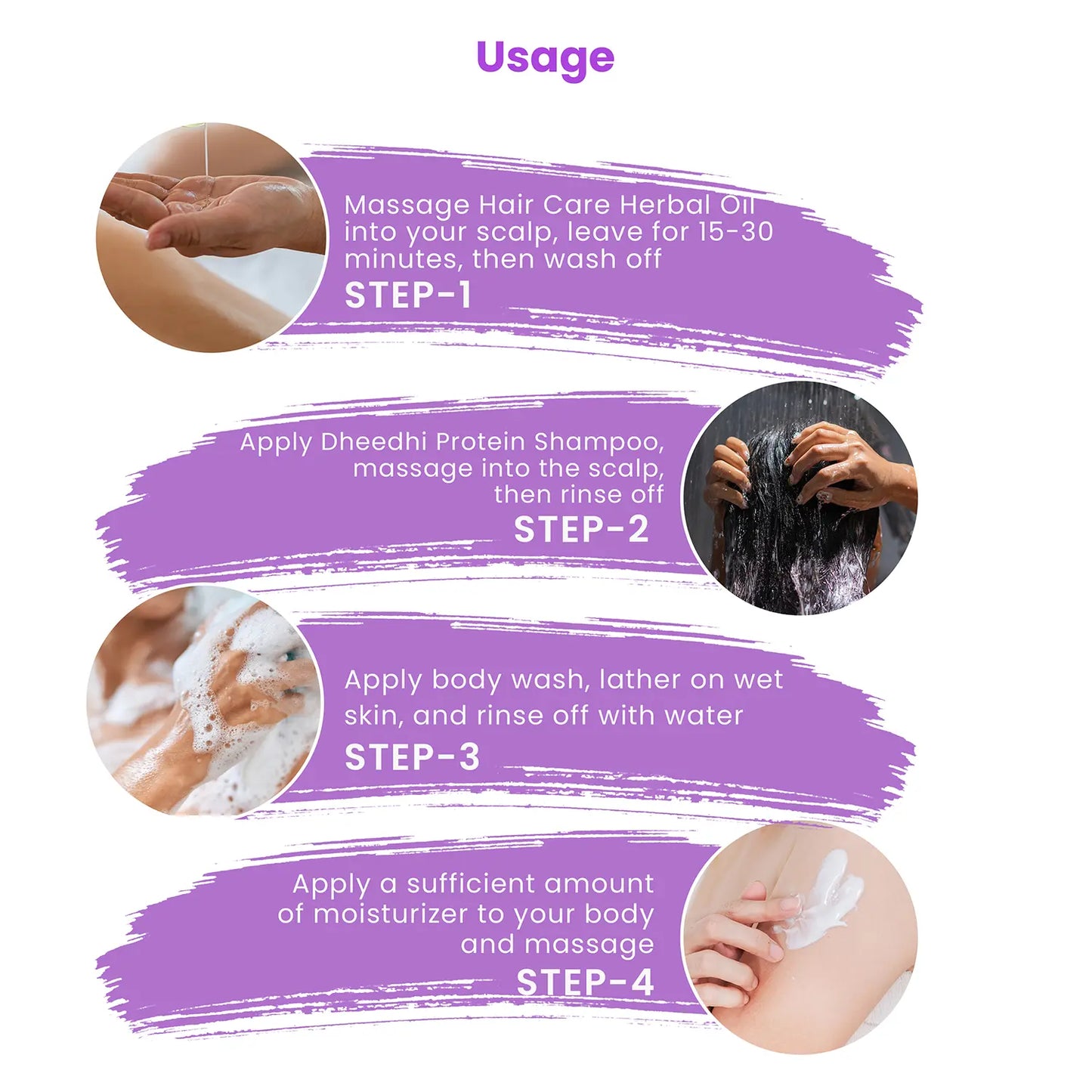 Usage

Massage Hair Care Herbal Oil into your scalp, leave for 15-30 minutes, then wash off

STEP-1

Apply Dheedhi Protein Shampoo, massage into the scalp, then rinse off

STEP-2

Apply body wash, lather on wet skin, and rinse off with water

STEP-3

Apply a sufficient amount of moisturizer to your body and massage

STEP-4