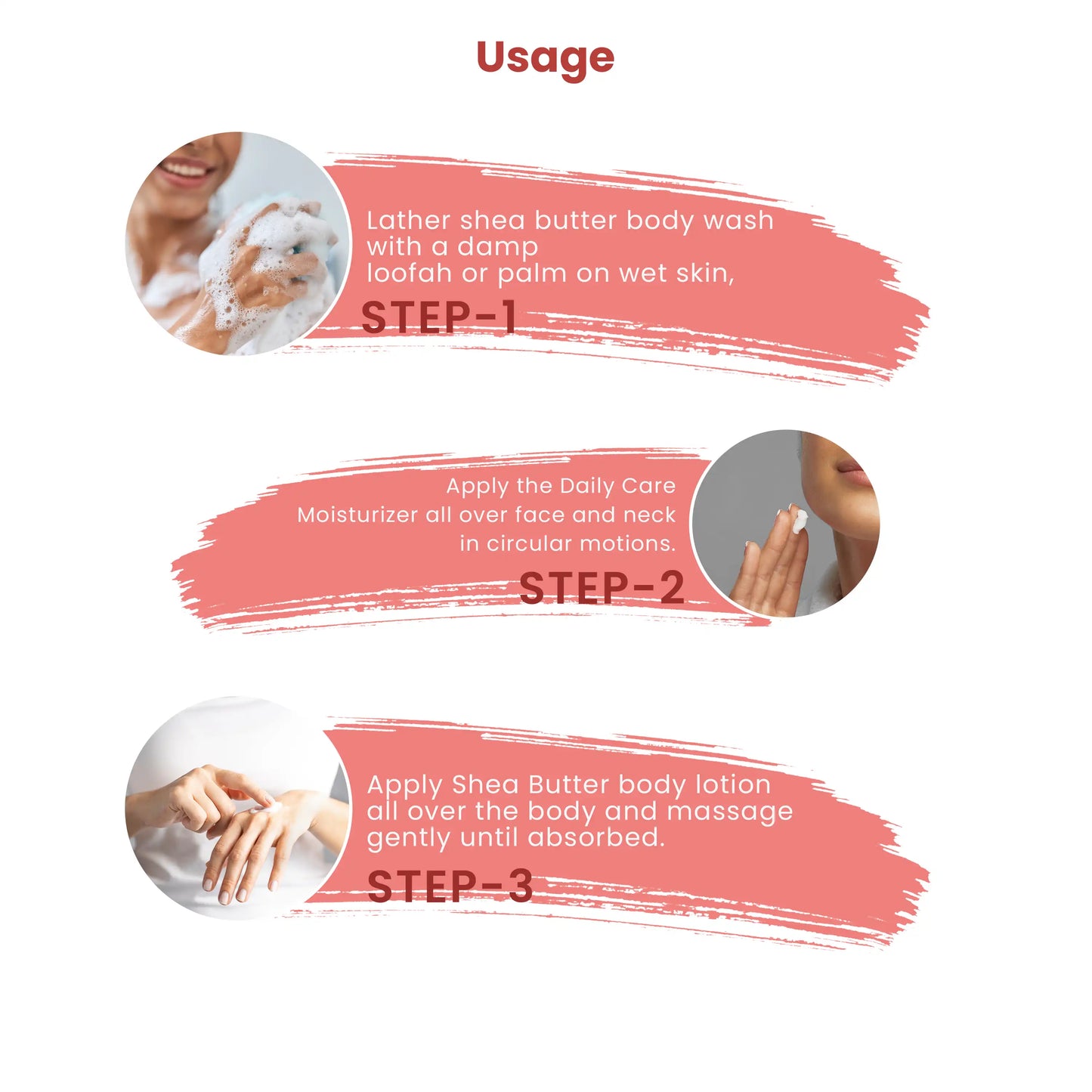 Usage

Lather shea butter body wash with a damp loofah or palm on wet skin,

STEP-1

Apply the Daily Care Moisturizer all over face and neck in circular motions.

STEP-2

Apply Shea Butter body lotion all over the body and massage gently until absorbed.

STEP-3