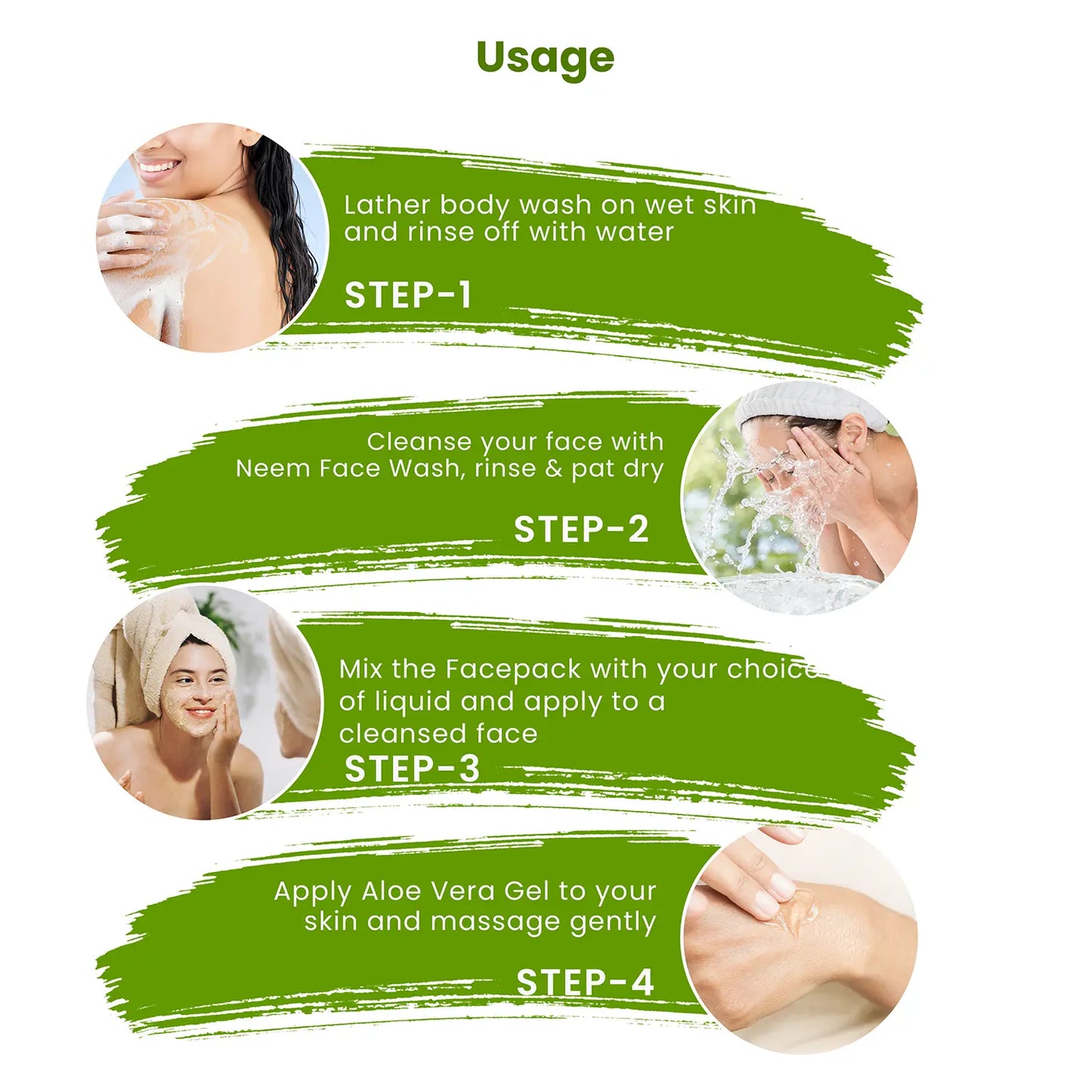 Usage

Lather body wash on wet skin and rinse off with water

STEP-1

Cleanse your face with Neem Face Wash, rinse & pat dry

STEP-2

Mix the Facepack with your choice of liquid and apply to a cleansed face

STEP-3

Apply Aloe Vera Gel to your skin and massage gently

STEP-4