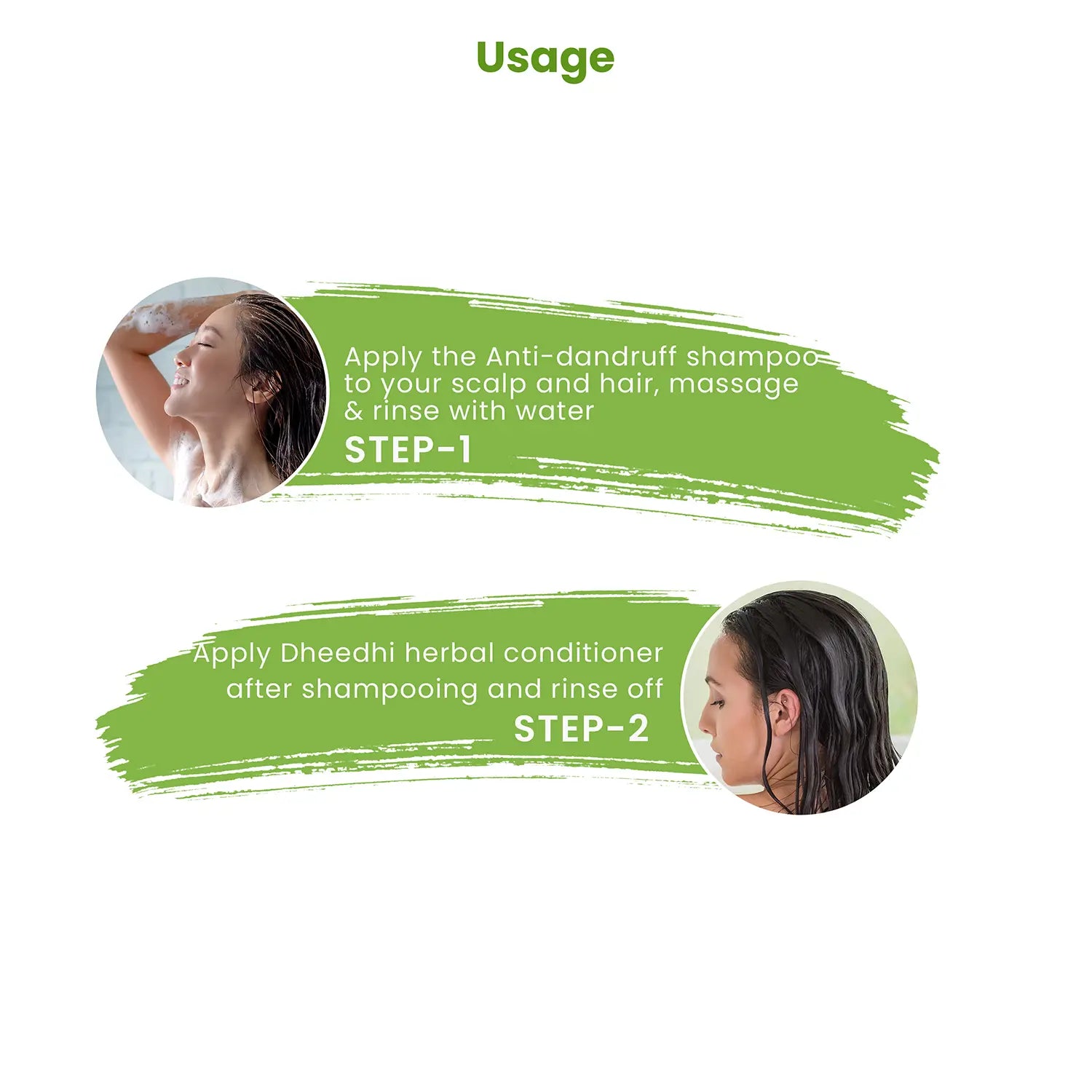 Usage

Apply the Anti-dandruff shampoo to your scalp and hair, massage & rinse with water

STEP-1

Apply Dheedhi herbal conditioner after shampooing and rinse off

STEP-2