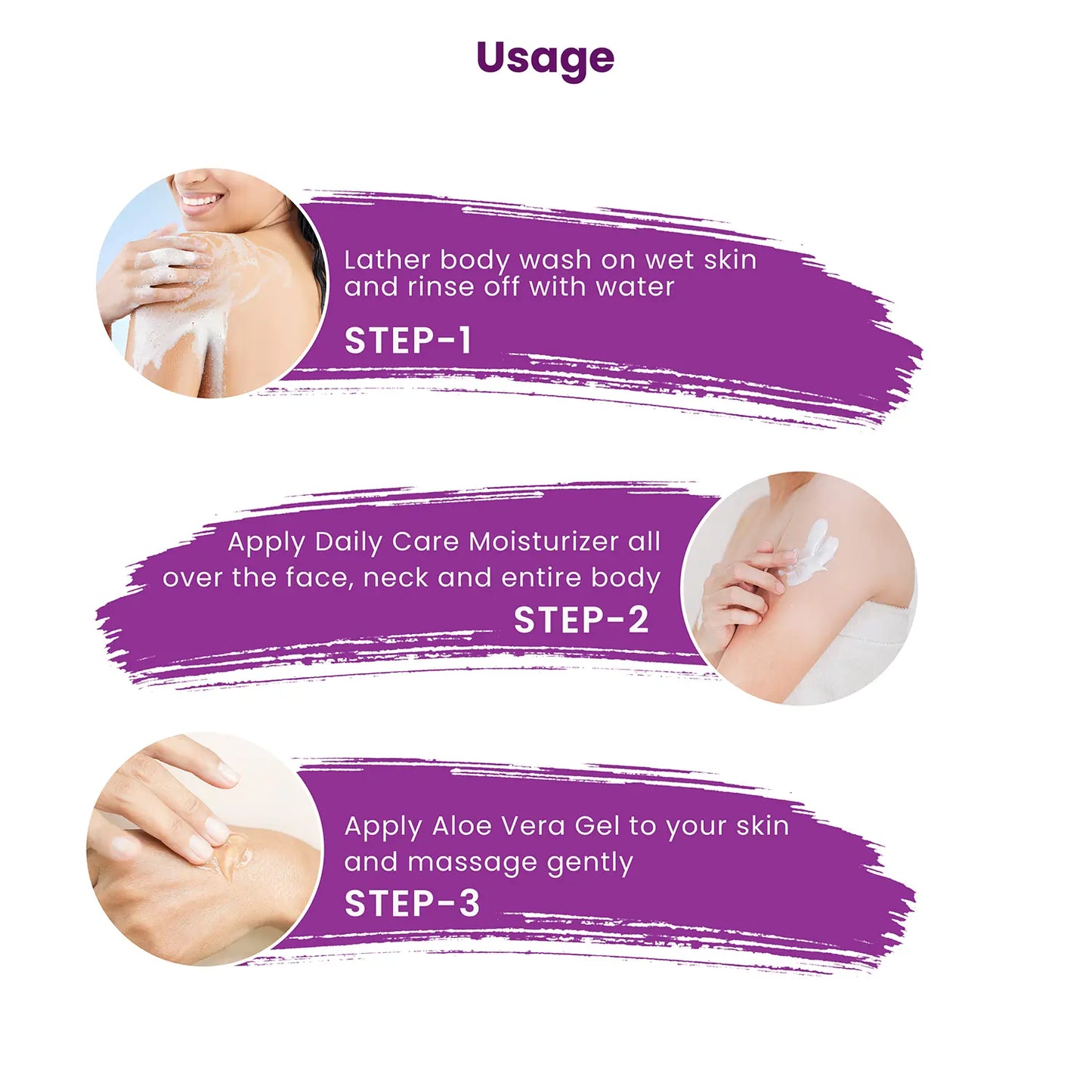 Usage

Lather body wash on wet skin and rinse off with water

STEP-1

Apply Daily Care Moisturizer all over the face, neck and entire body

STEP-2

Apply Aloe Vera Gel to your skin and massage gently

STEP-3