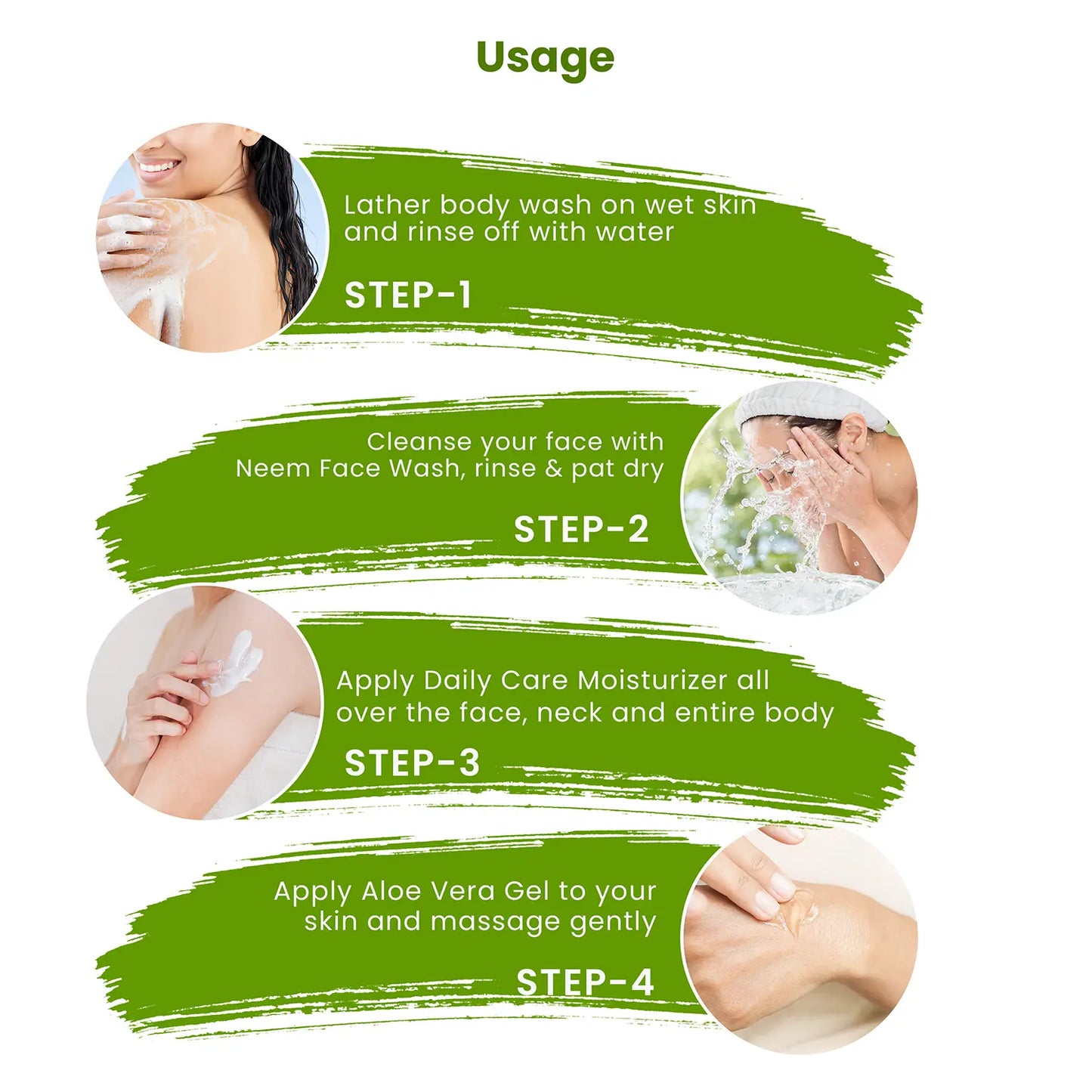 Usage

Lather body wash on wet skin and rinse off with water

STEP-1

Cleanse your face with Neem Face Wash, rinse & pat dry

STEP-2

Apply Daily Care Moisturizer all over the face, neck and entire body

STEP-3

Apply Aloe Vera Gel to your skin and massage gently

STEP-4