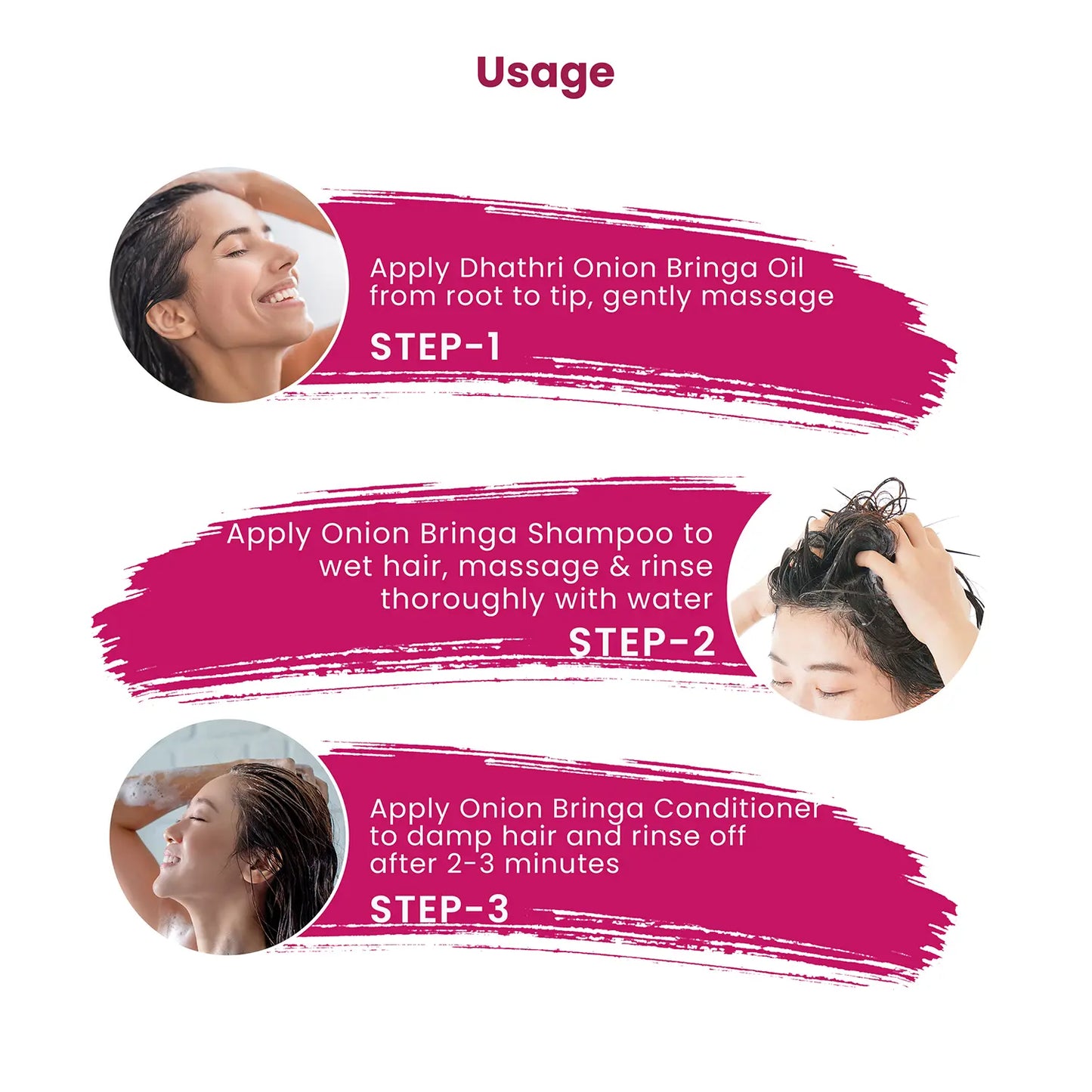 Usage

Apply Dhathri Onion Bringa Oil from root to tip, gently massage

STEP-1

Apply Onion Bringa Shampoo to wet hair, massage & rinse thoroughly with water

STEP-2

Apply Onion Bringa Conditioner to damp hair and rinse off after 2-3 minutes

STEP-3