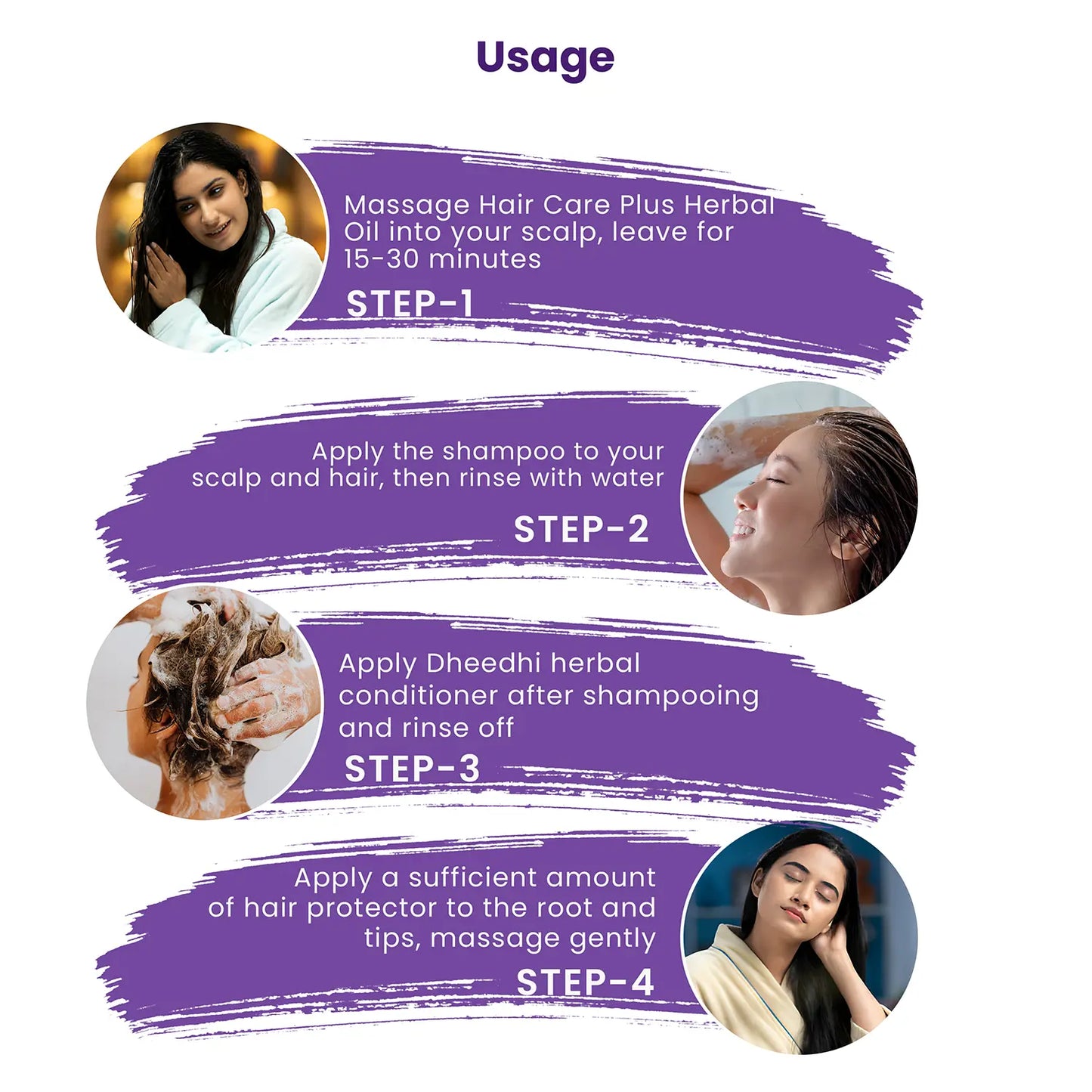 Usage

Massage Hair Care Plus Herbal Oil into your scalp, leave for 15-30 minutes

STEP-1

Apply the shampoo to your scalp and hair, then rinse with water

STEP-2

Apply Dheedhi herbal conditioner after shampooing and rinse off

STEP-3

Apply a sufficient amount of hair protector to the root and tips, massage gently

STEP-4