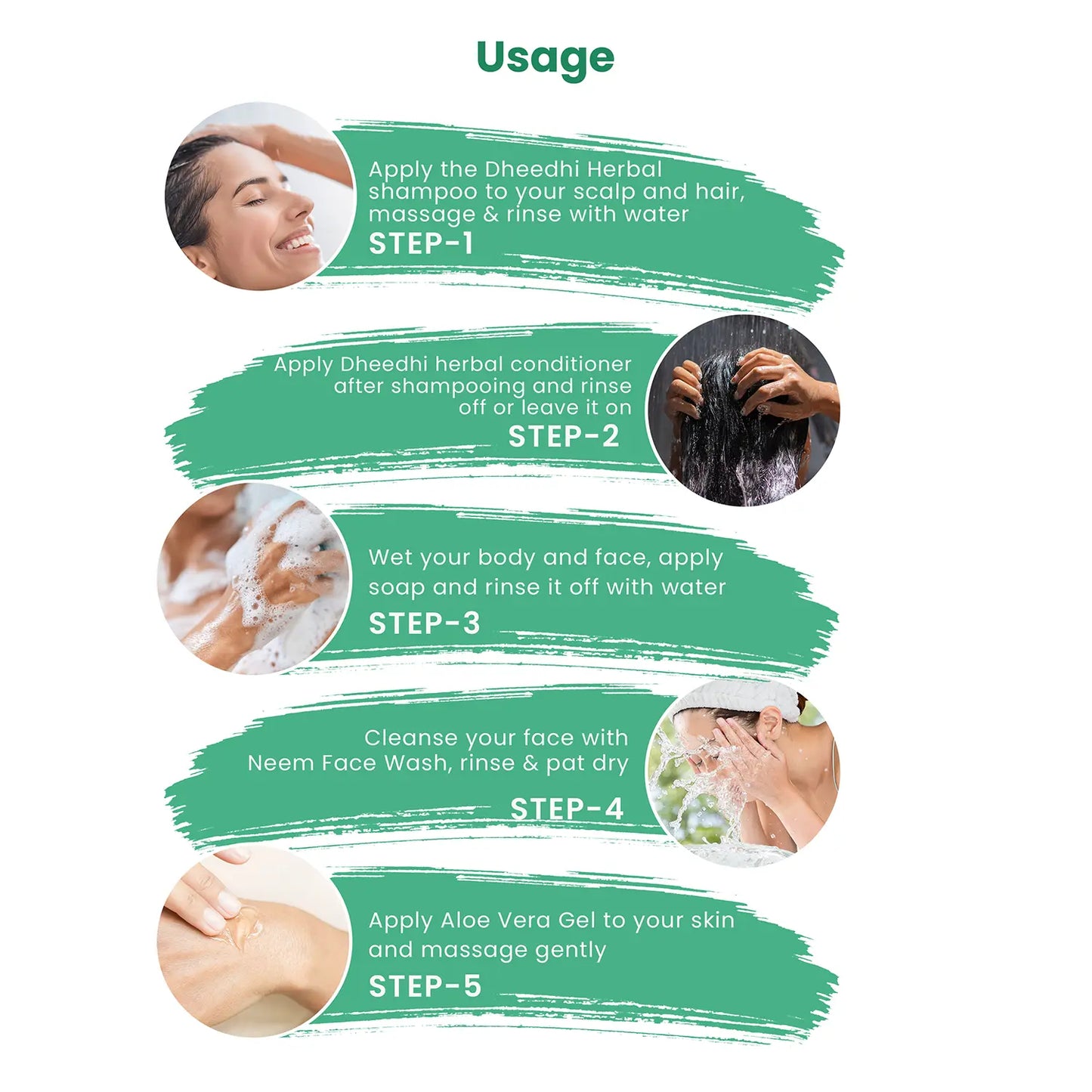 Usage

Apply the Dheedhi Herbal shampoo to your scalp and hair, massage & rinse with water
STEP-1

Apply Dheedhi herbal conditioner after shampooing and rinse off or leave it on
STEP-2

Wet your body and face, apply soap and rinse it off with water
STEP-3

Cleanse your face with Neem Face Wash, rinse & pat dry
STEP-4

Apply Aloe Vera Gel to your skin and massage gently
STEP-5