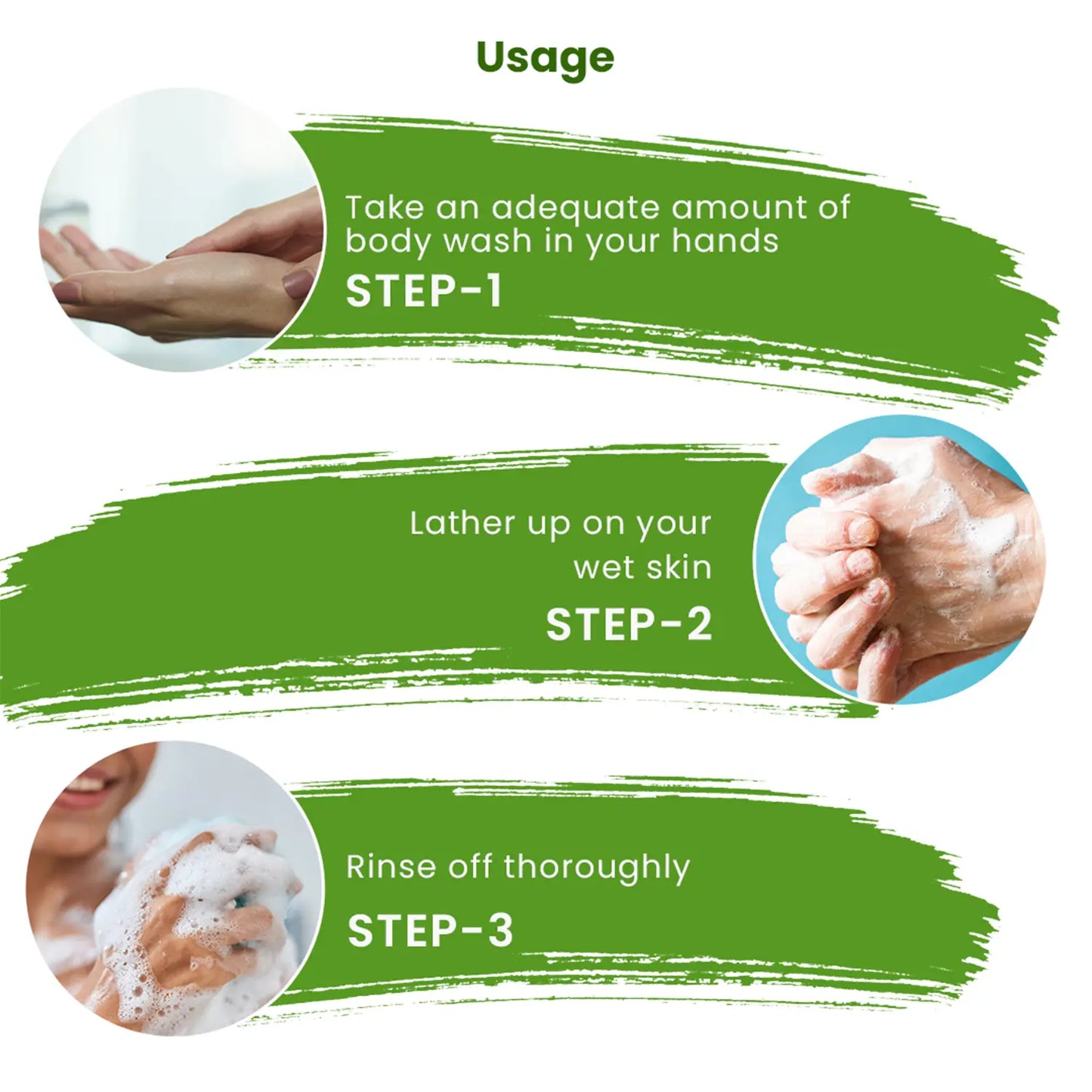 Usage

Take an adequate amount of body wash in your hands

STEP-1

Lather up on your wet skin

STEP-2

Rinse off thoroughly

STEP-3