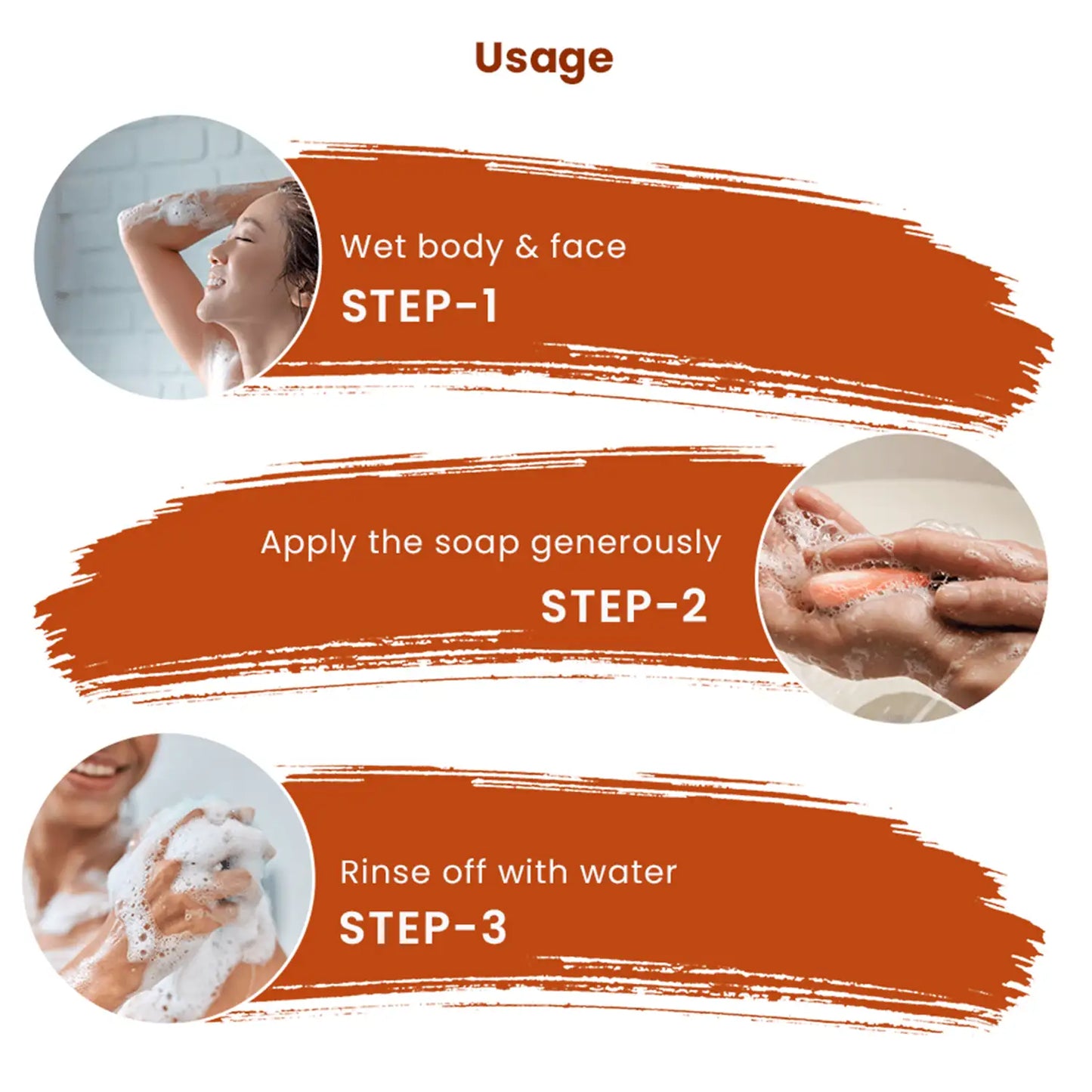 Usage

Wet body & face
STEP-1

Apply the soap generously
STEP-2

Rinse off with water
STEP-3