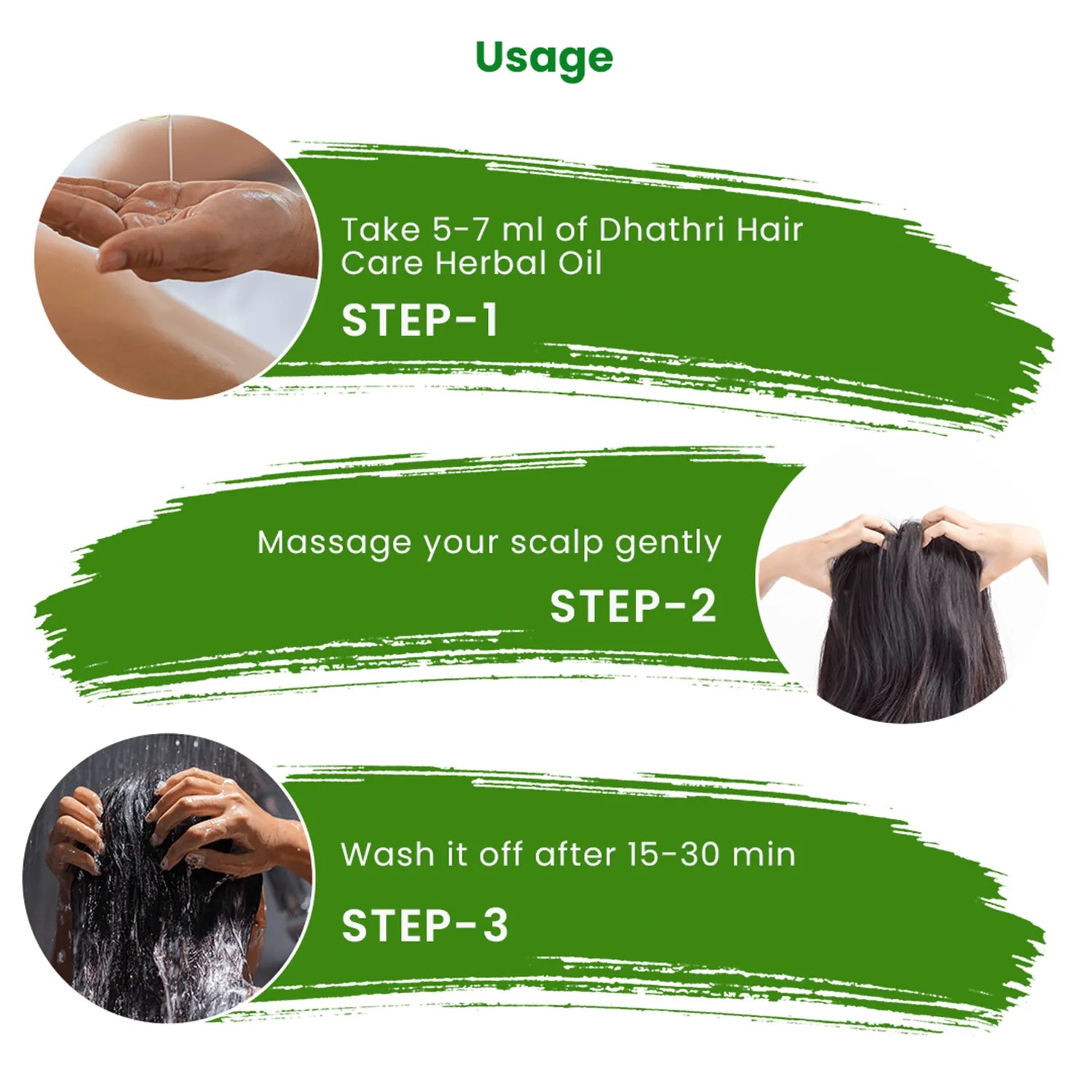 Usage

Take 5-7 ml of Dhathri Hair Care Herbal Oil

STEP-1

Massage your scalp gently

STEP-2

Wash it off after 15-30 min

STEP-3