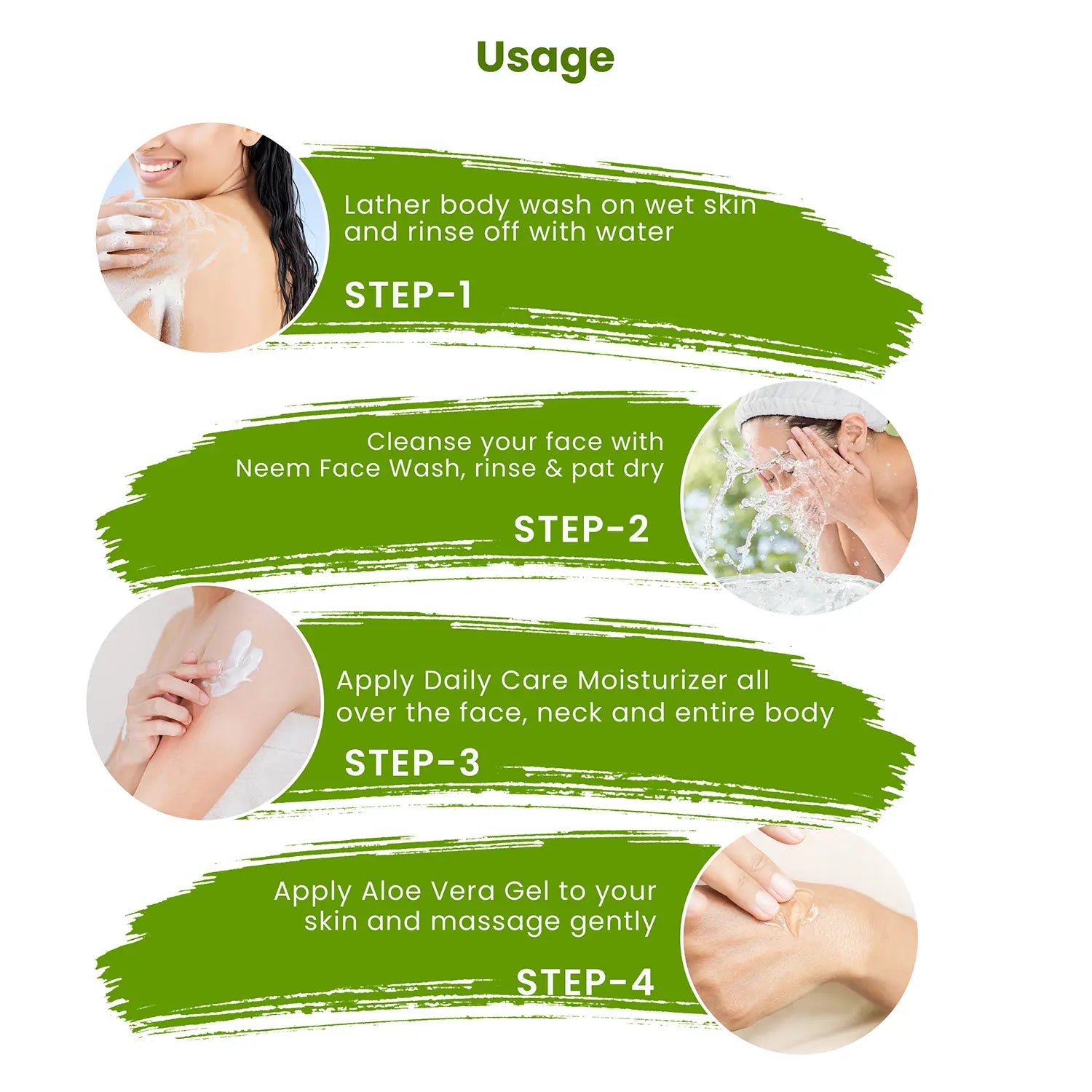 Usage

Lather body wash on wet skin and rinse off with water

STEP-1

Cleanse your face with Neem Face Wash, rinse & pat dry

STEP-2

Apply Daily Care Moisturizer all over the face, neck and entire body

STEP-3

Apply Aloe Vera Gel to your skin and massage gently

STEP-4