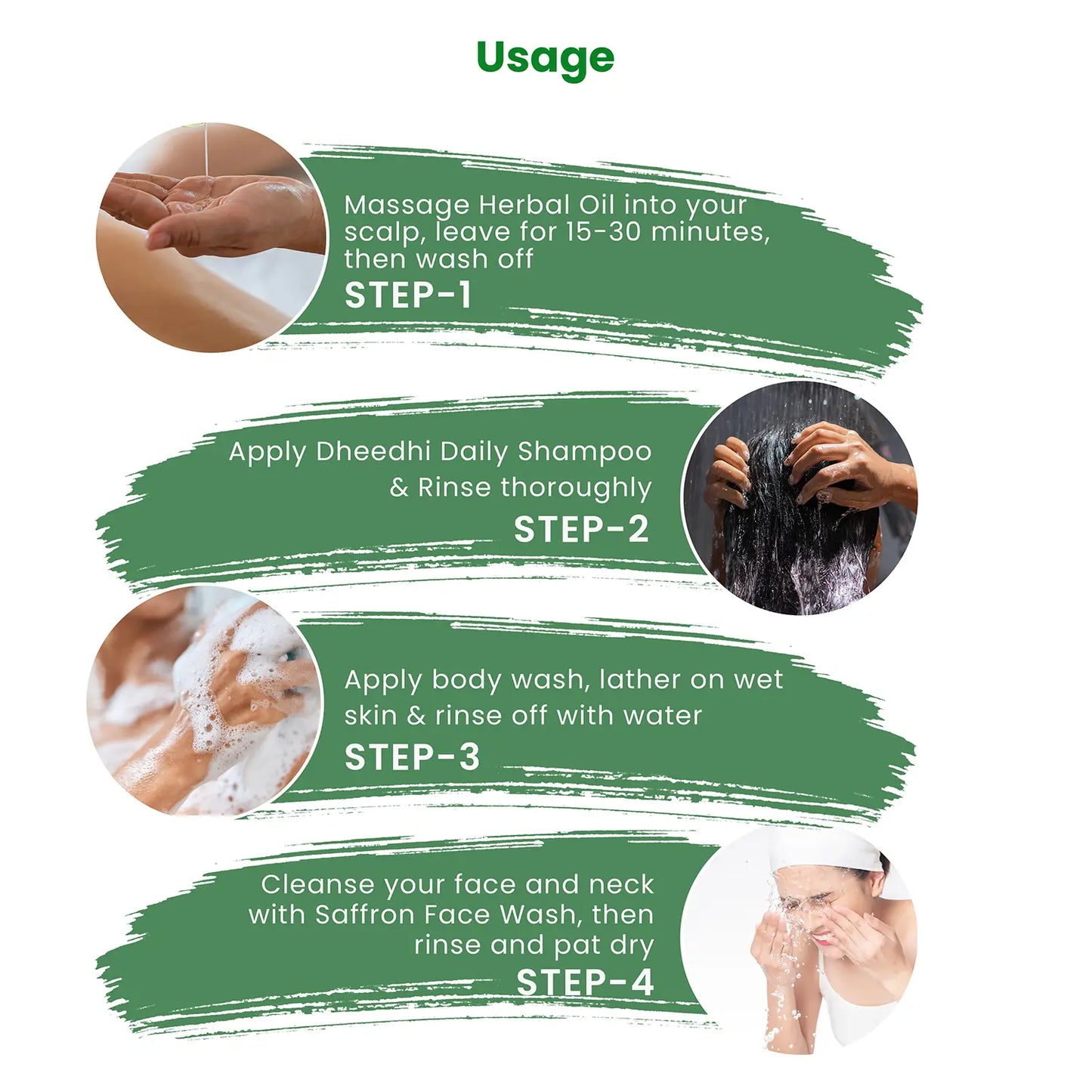 Usage

Massage Herbal Oil into your scalp, leave for 15-30 minutes, then wash off
STEP-1

Apply Dheedhi Daily Shampoo & Rinse thoroughly
STEP-2

Apply body wash, lather on wet skin & rinse off with water
STEP-3

Cleanse your face and neck with Saffron Face Wash, then rinse and pat dry
STEP-4